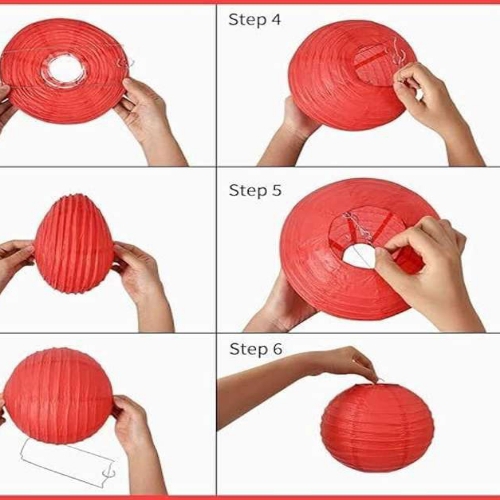 Step 4

Step 5

Step 6